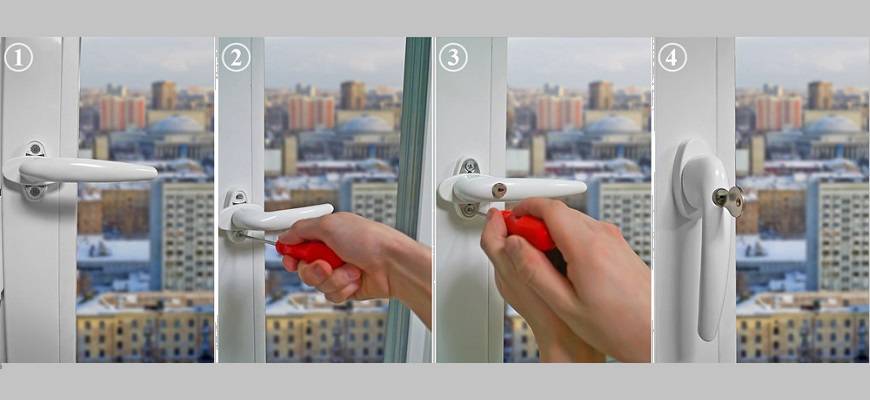 1 2 3 4