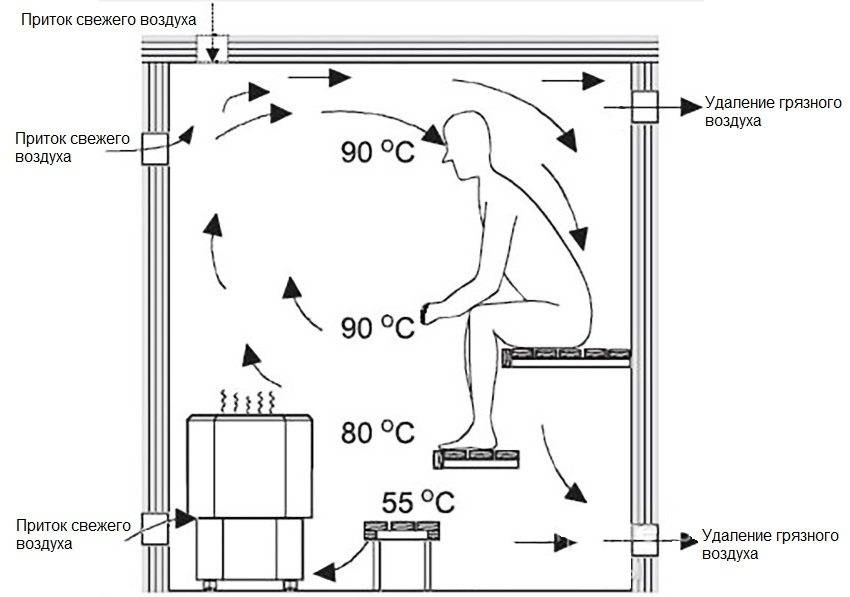 Приток свежего воздуха

Приток свежего воздуха

Удаление грязного воздуха

90 °C

90 °C

80 °C

55 °C

Приток свежего воздуха

Удаление грязного воздуха