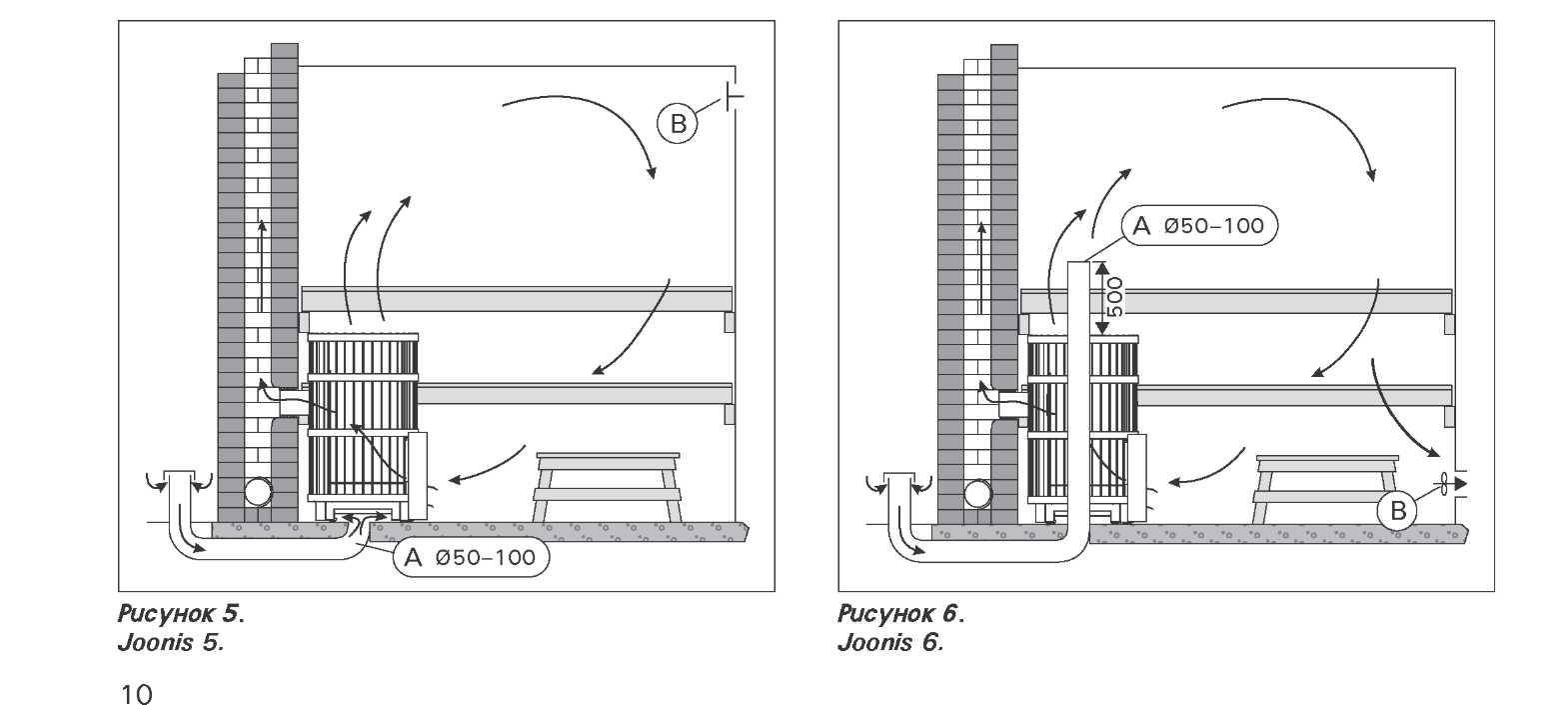 B

A Ø50–100

Рисунок 5.
Joonis 5.

A Ø50–100

500

B

Рисунок 6.
Joonis 6.

10