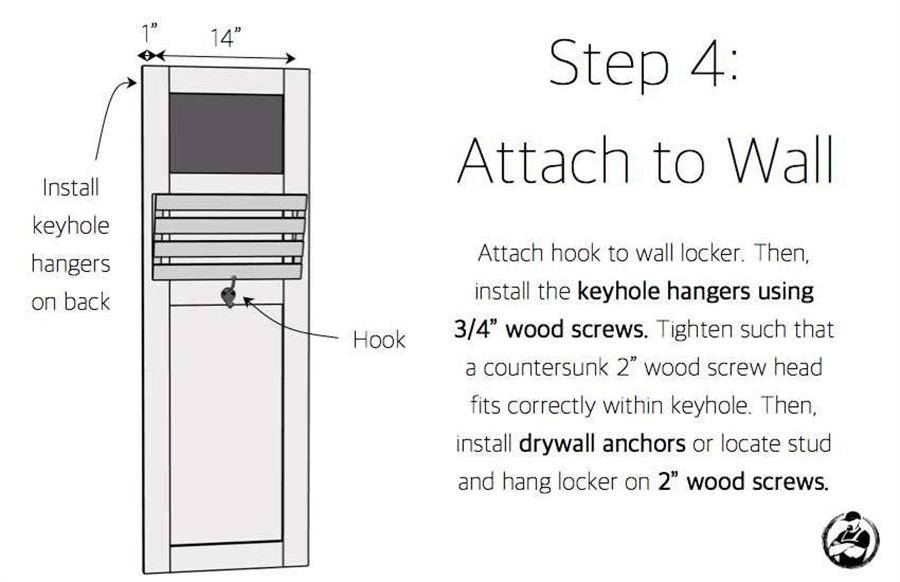 1”
14”

Install keyhole hangers on back

Hook

Step 4:
Attach to Wall

Attach hook to wall locker. Then, install the keyhole hangers using 3/4” wood screws. Tighten such that a countersunk 2” wood screw head fits correctly within keyhole. Then, install drywall anchors or locate stud and hang locker on 2” wood screws.