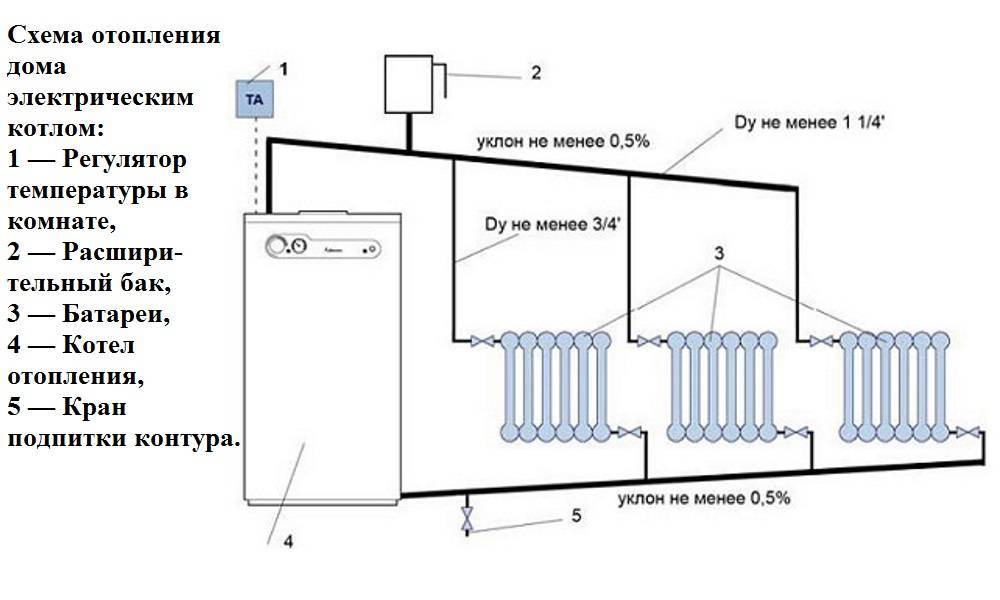 Схема отопления дома электрическим котлом:
1 — Регулятор температуры в комнате,
2 — Расширительный бак,
3 — Батареи,
4 — Котел отопления,
5 — Кран подпитки контура.

1
TA
2
уклон не менее 0,5%
Dy не менее 1 1/4'
Dy не менее 3/4'
3
уклон не менее 0,5%
5
4