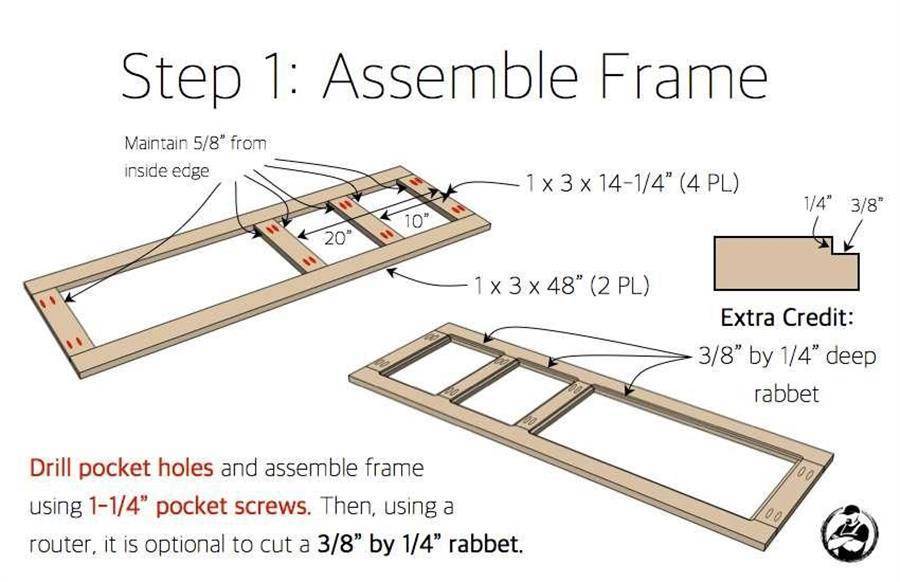 Step 1: Assemble Frame

Maintain 5/8" from inside edge

1 x 3 x 14-1/4" (4 PL)

10"

20"

1 x 3 x 48" (2 PL)

1/4" 3/8"

Extra Credit:
3/8" by 1/4" deep rabbet

Drill pocket holes and assemble frame using 1-1/4" pocket screws. Then, using a router, it is optional to cut a 3/8" by 1/4" rabbet.