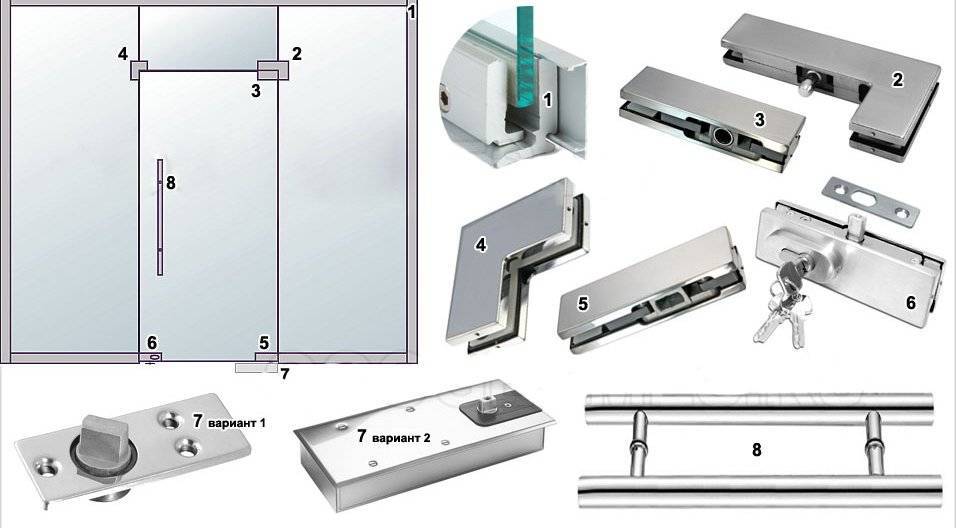 1
4
2
3
8
6
5
7
1
2
3
4
5
6
7 вариант 1
7 вариант 2
8