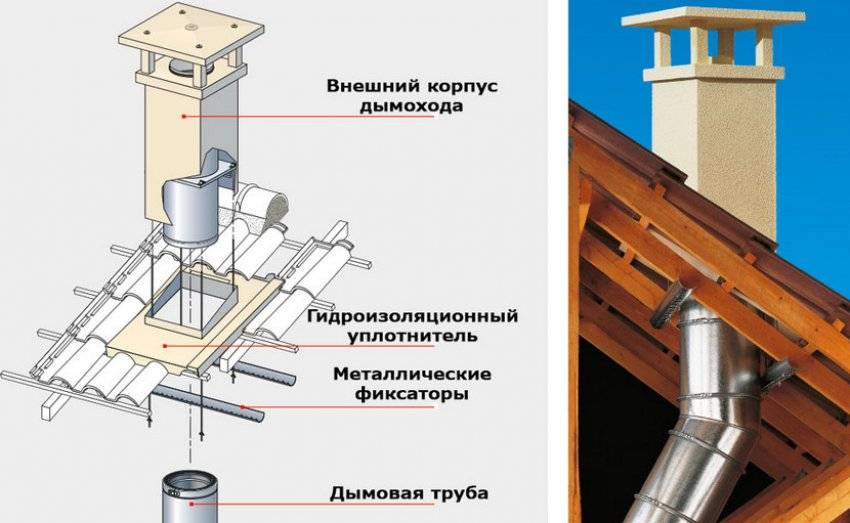 Внешний корпус дымохода

Гидроизоляционный уплотнитель

Металлические фиксаторы

Дымовая труба