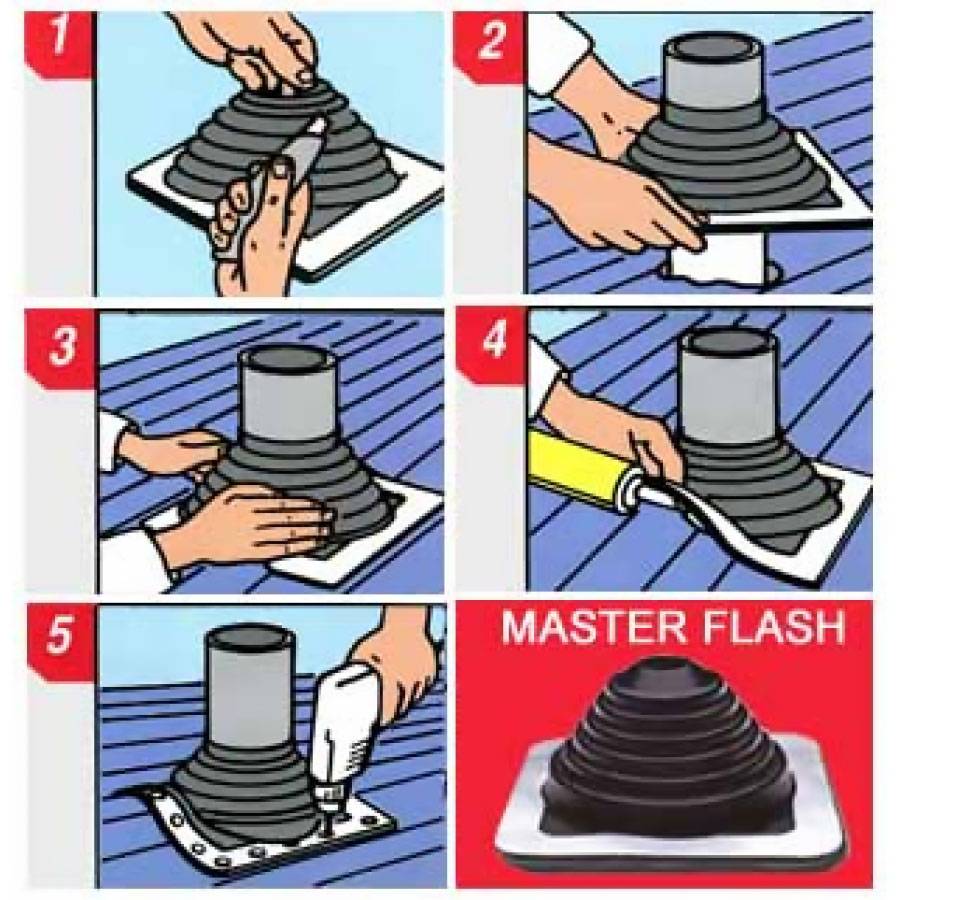 1

2

3

4

5

MASTER FLASH