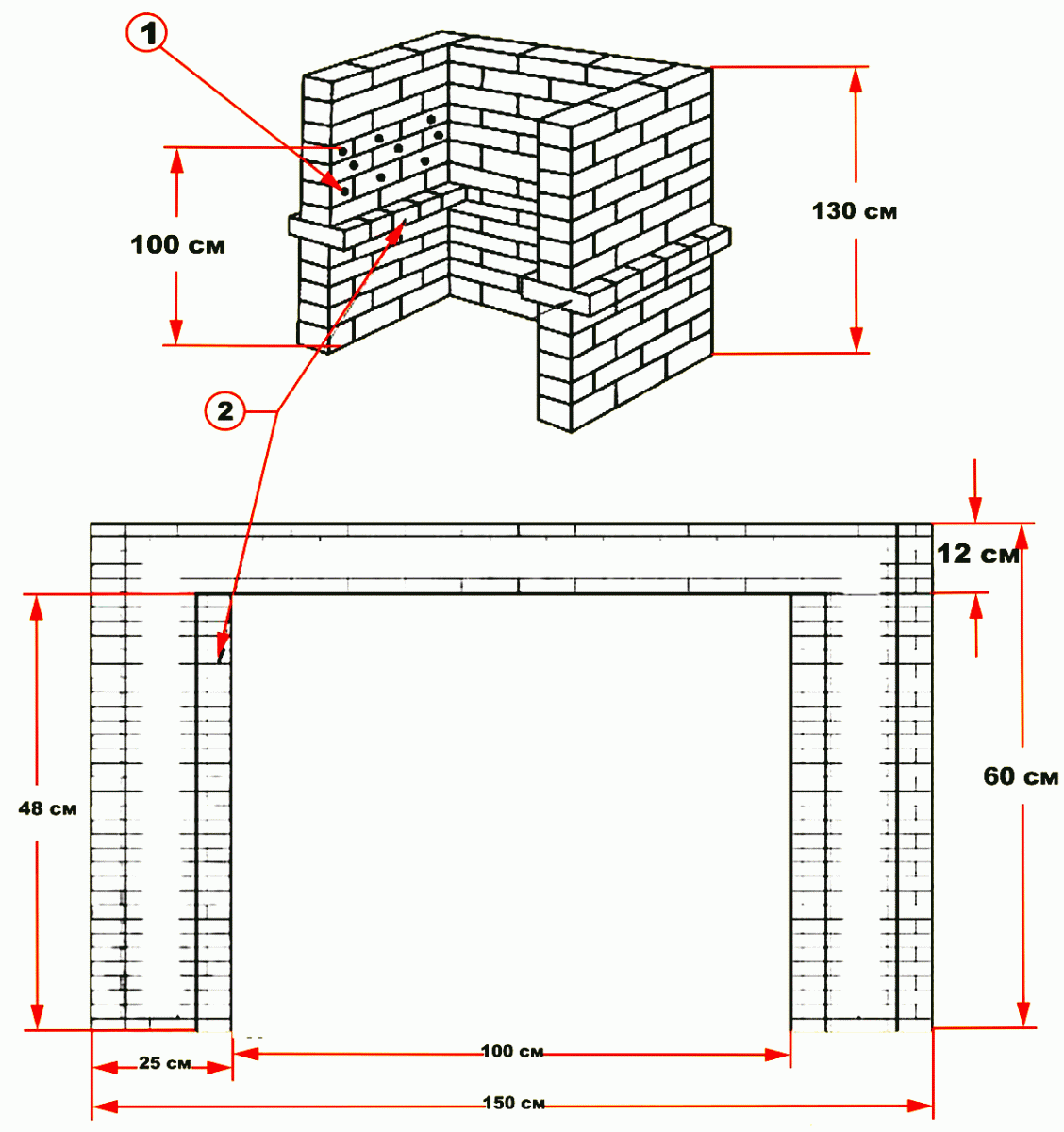 1
100 см
130 см
2
12 см
48 см
60 см
25 см
100 см
150 см